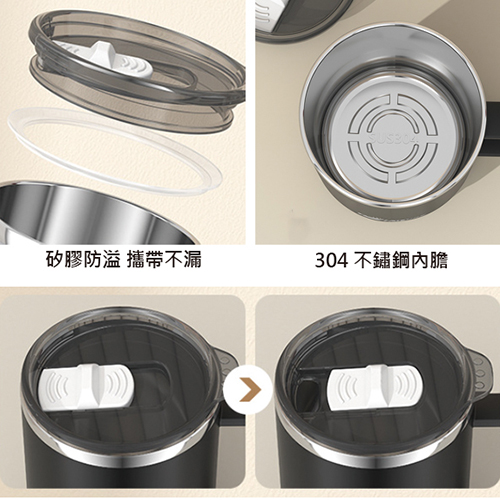 SUS304

矽膠防溢 攜帶不漏

304 不鏽鋼內膽